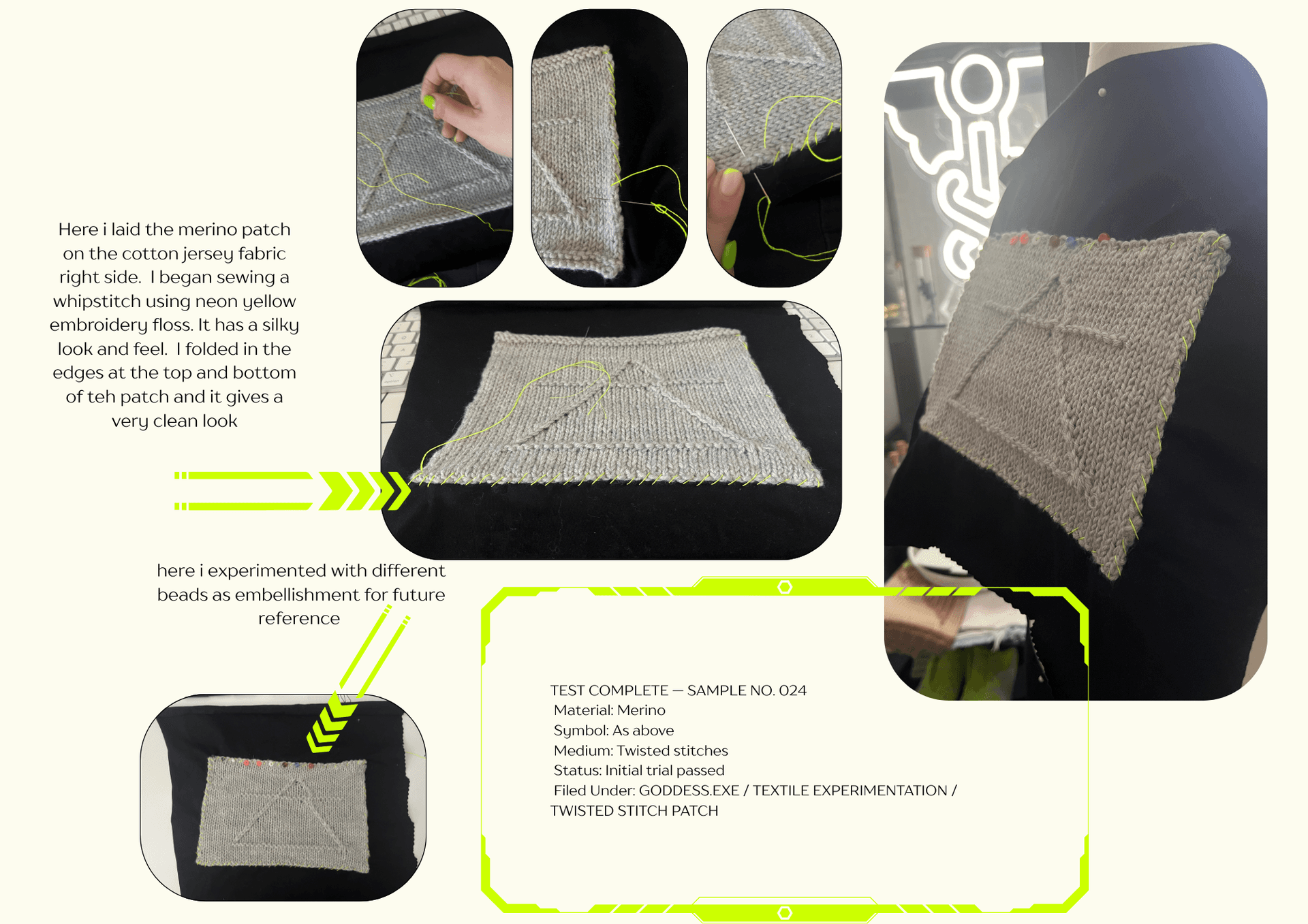 Here i laid the merino patch on the cotton jersey fabric right side. I began sewing a whipstitch using neon yellow embroidery floss. It has a silky look and feel. I folded in the edges at the top and bottom of teh patch and it gives a very clean look

here i experimented with different beads as embellishment for future reference

TEST COMPLETE — SAMPLE NO. 024
Material: Merino
Symbol: As above
Medium: Twisted stitches
Status: Initial trial passed
Filed Under: GODDESS.EXE / TEXTILE EXPERIMENTATION / TWISTED STITCH PATCH